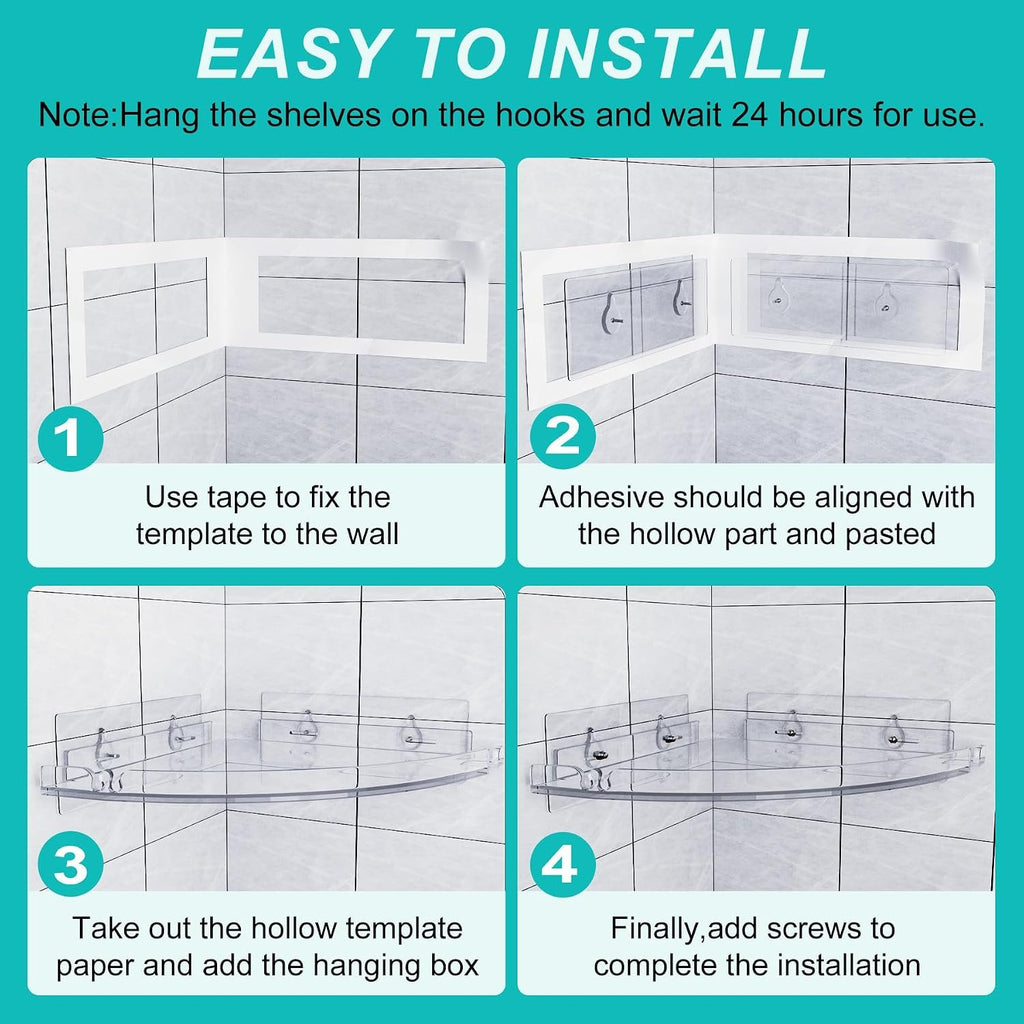 EASY TO INSTALL

Note:Hang the shelves on the hooks and wait 24 hours for use.

1

Use tape to fix the template to the wall

2

Adhesive should be aligned with the hollow part and pasted

3

Take out the hollow template paper and add the hanging box

4

Finally,add screws to complete the installation